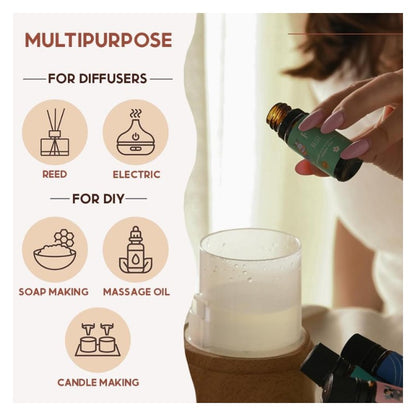 MULTIPURPOSE

FOR DIFFUSERS

REED

ELECTRIC

FOR DIY

SOAP MAKING

MASSAGE OIL

CANDLE MAKING